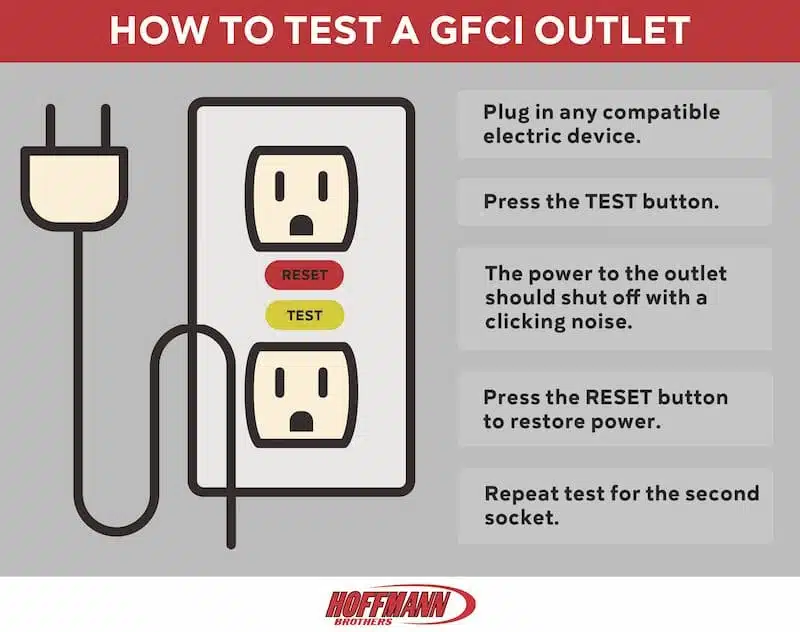 HOW TO TEST A GFCI OUTLET

RESET

TEST

Plug in any compatible electric device.

Press the TEST button.

The power to the outlet should shut off with a clicking noise.

Press the RESET button to restore power.

Repeat test for the second socket.

HOFFMANN BROTHERS